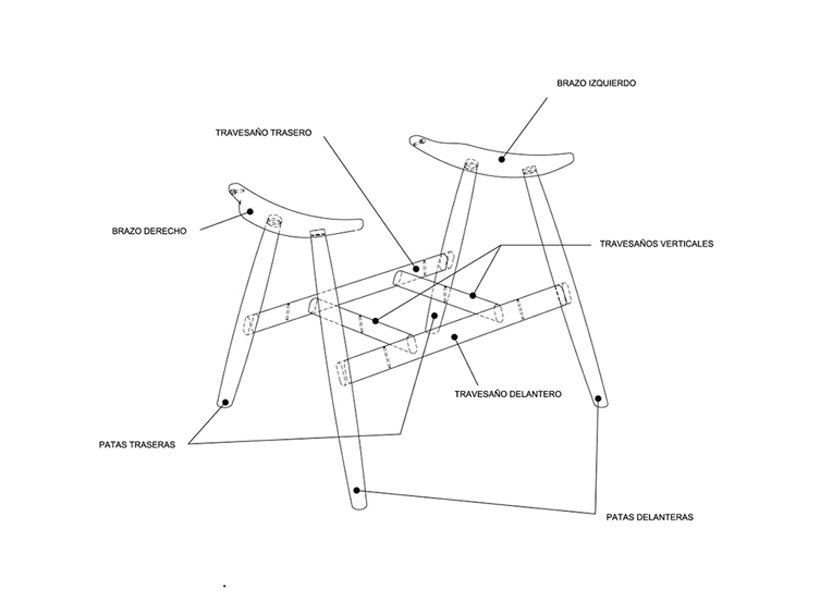 BRAZO IZQUIERDO

TRAVESAÑO TRASERO

BRAZO DERECHO

TRAVESAÑOS VERTICALES

TRAVESAÑO DELANTERO

PATAS TRASERAS

PATAS DELANTERAS